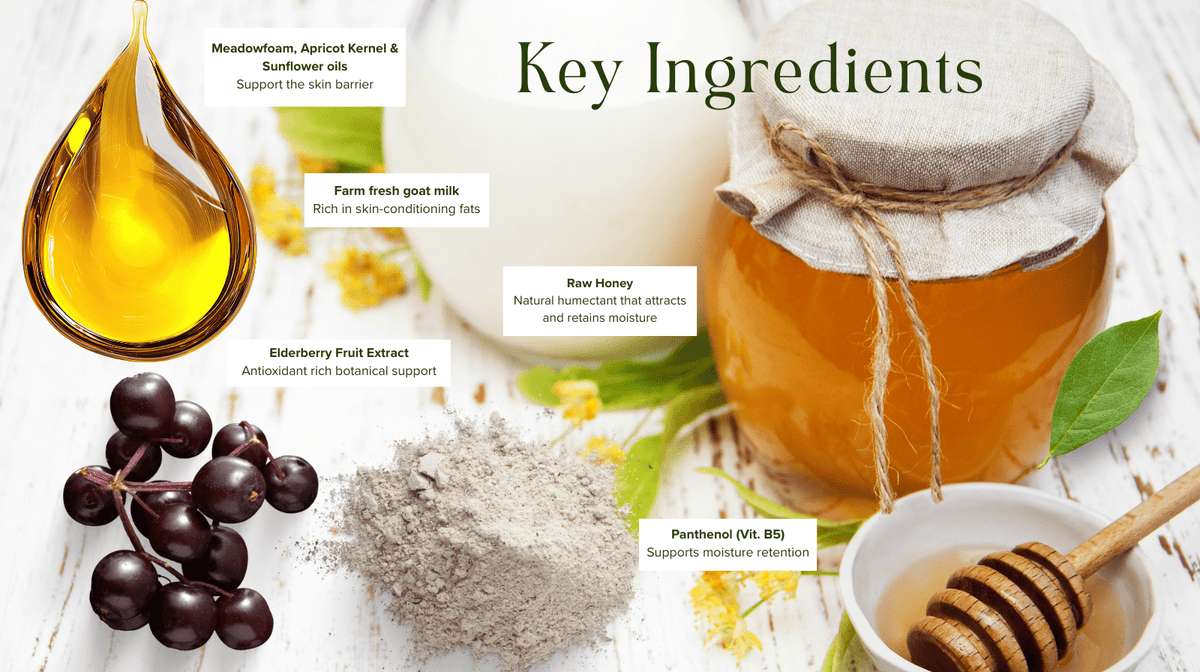 Key Ingredients

Meadowfoam, Apricot Kernel & Sunflower oils
Support the skin barrier

Farm fresh goat milk
Rich in skin-conditioning fats

Raw Honey
Natural humectant that attracts and retains moisture

Elderberry Fruit Extract
Antioxidant rich botanical support

Panthenol (Vit. B5)
Supports moisture retention